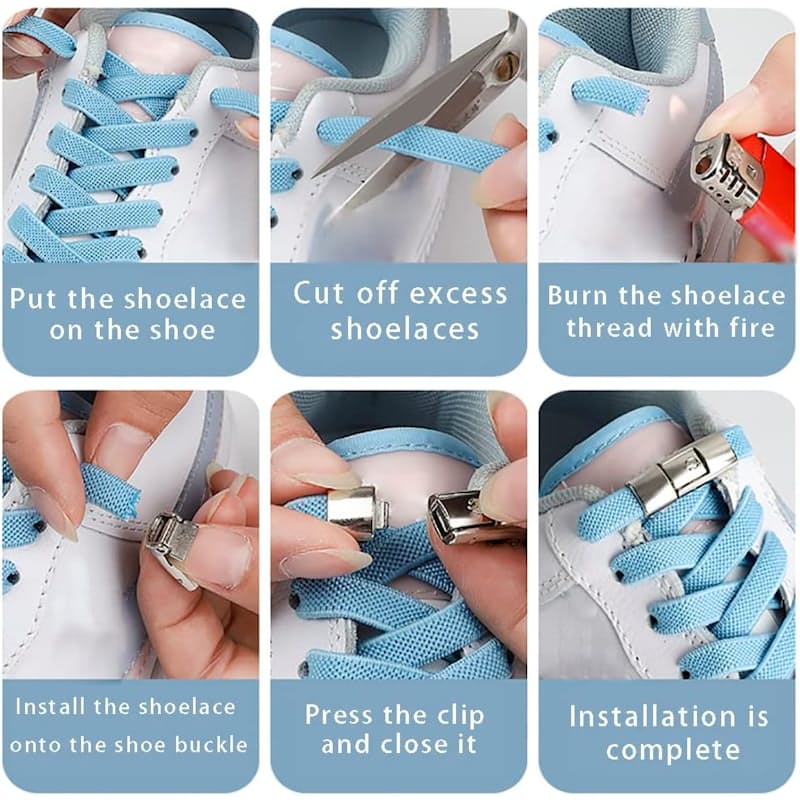 Put the shoelace on the shoe

Cut off excess shoelaces

Burn the shoelace thread with fire

Install the shoelace onto the shoe buckle

Press the clip and close it

Installation is complete