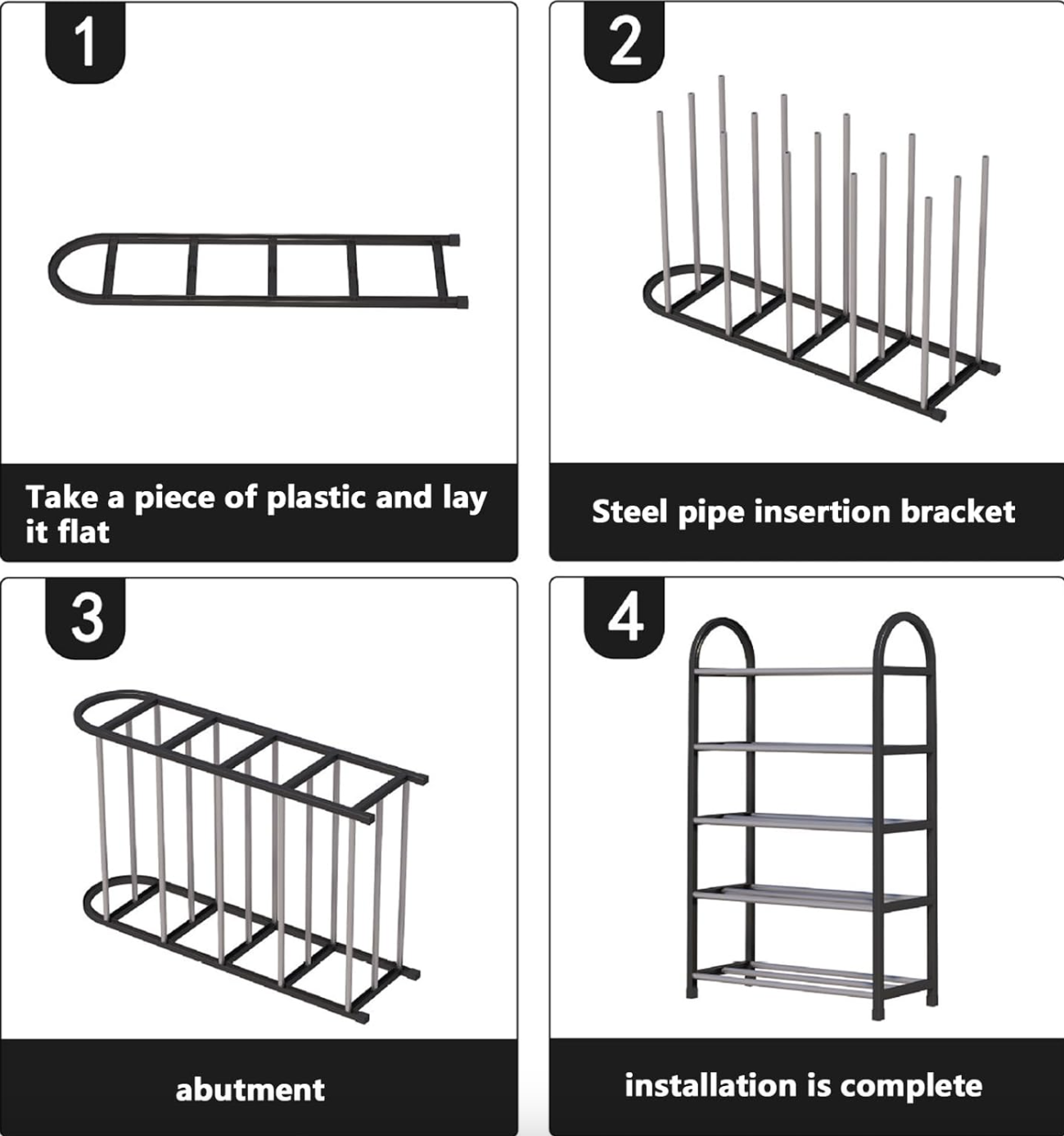 1

Take a piece of plastic and lay it flat

2

Steel pipe insertion bracket

3

abutment

4

installation is complete