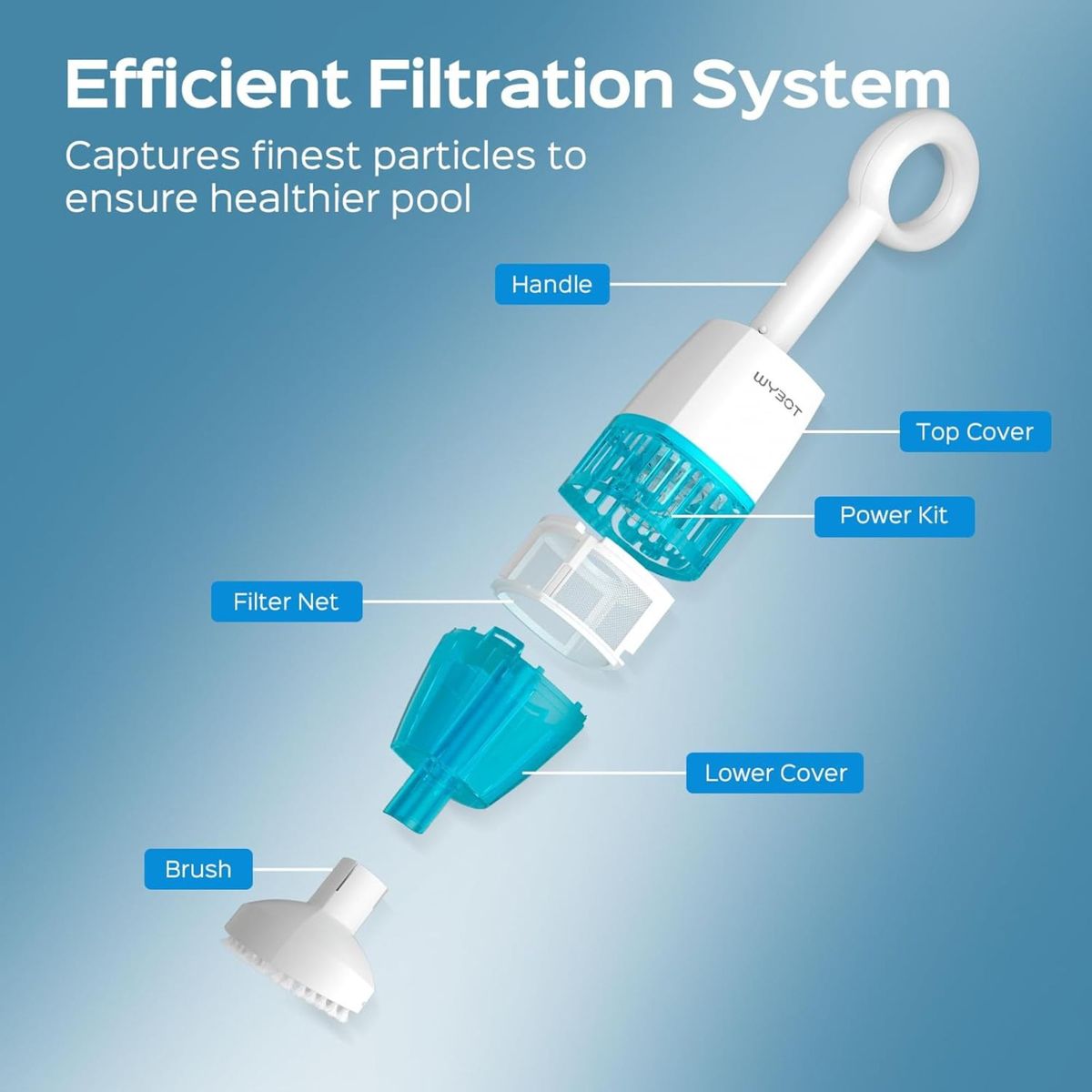 Efficient Filtration System

Captures finest particles to ensure healthier pool

Handle

WYBOT

Top Cover

Power Kit

Filter Net

Lower Cover

Brush