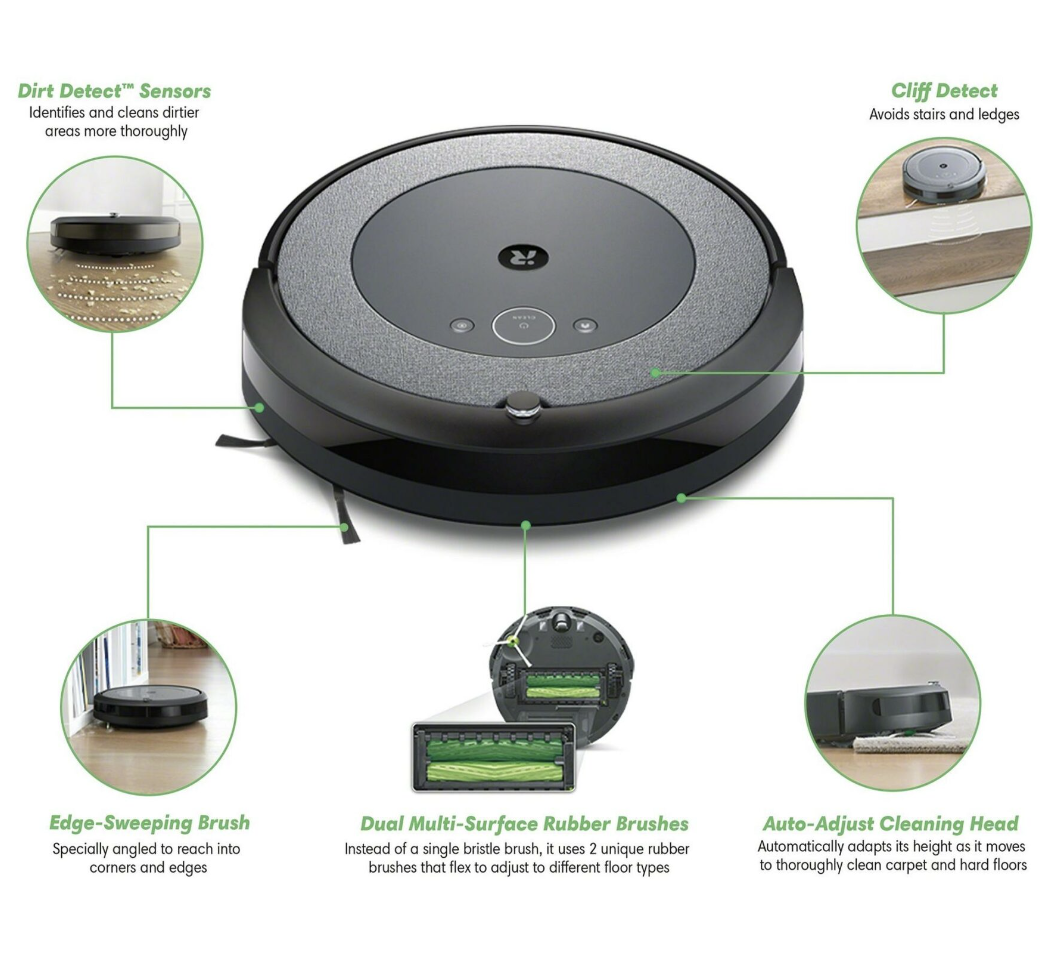 Dirt Detect™ Sensors
Identifies and cleans dirtier areas more thoroughly

Cliff Detect
Avoids stairs and ledges

CLEAN

Edge-Sweeping Brush
Specially angled to reach into corners and edges

Dual Multi-Surface Rubber Brushes
Instead of a single bristle brush, it uses 2 unique rubber brushes that flex to adjust to different floor types

Auto-Adjust Cleaning Head
Automatically adapts its height as it moves to thoroughly clean carpet and hard floors